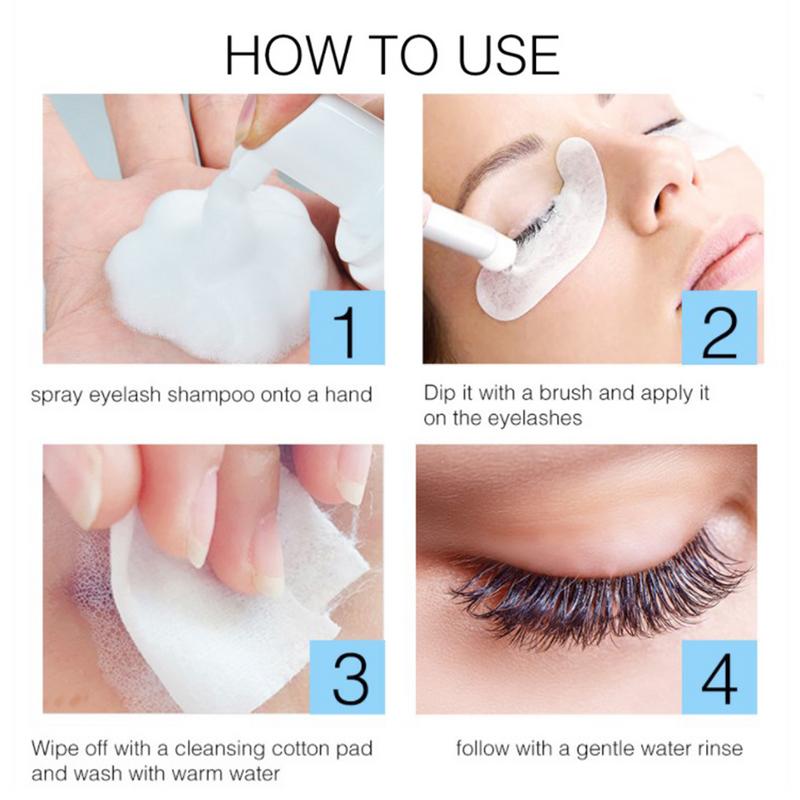 HOW TO USE

1

spray eyelash shampoo onto a hand

2

Dip it with a brush and apply it on the eyelashes

3

Wipe off with a cleansing cotton pad and wash with warm water

4

follow with a gentle water rinse